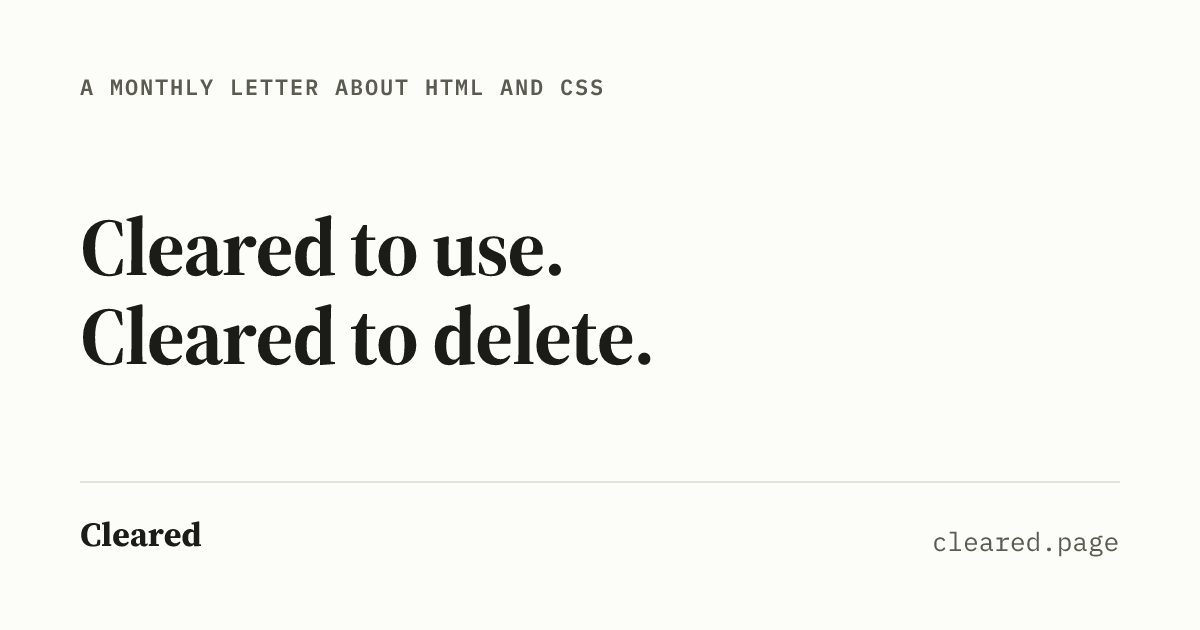 A MONTHLY LETTER ABOUT HTML AND CSS

Cleared to use.
Cleared to delete.

Cleared

cleared.page